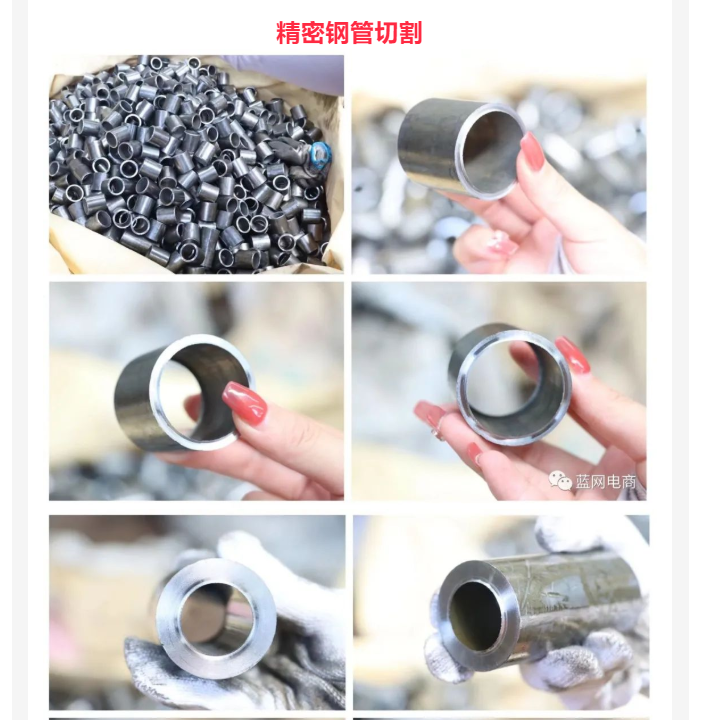 精密钢管切割

蓝网电商